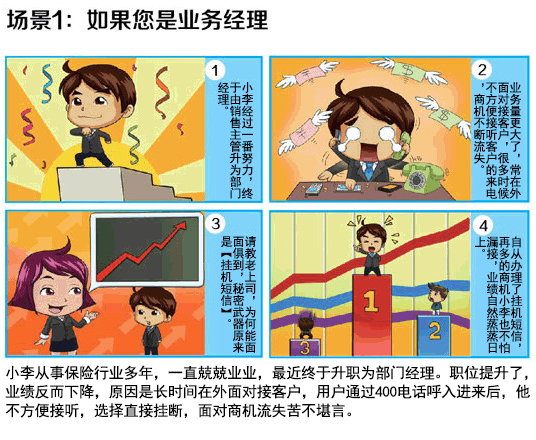 场景1：如果您是业务经理

1
小李经过一番努力，终于由销售主管升为部门经理。

2
业务量更大了，常在外面对接客户，很多时候不方便接听客户的来电，商机不断流失。

3
请教老上司，为何能面面俱到，秘密武器原来是【挂机短信】。

4
自从办理了挂机短信，再多的商机小李也不怕漏接，业绩自然蒸蒸日上。

1
2
3

小李从事保险行业多年，一直兢兢业业，最近终于升职为部门经理。职位提升了，业绩反而下降，原因是长时间在外面对接客户，用户通过400电话呼入进来后，他不方便接听，选择直接挂断，面对商机流失苦不堪言。